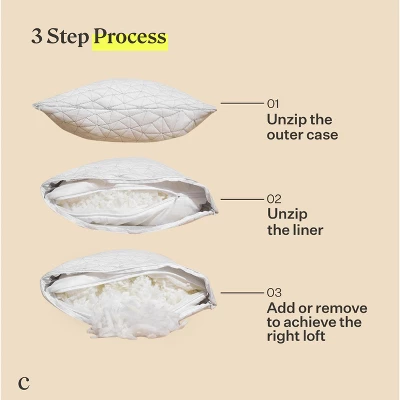 3 Step Process

01
Unzip the outer case

02
Unzip the liner

03
Add or remove to achieve the right loft

C